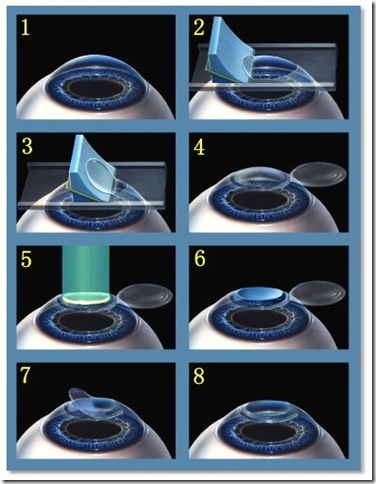 1

2

3

4

5

6

7

8